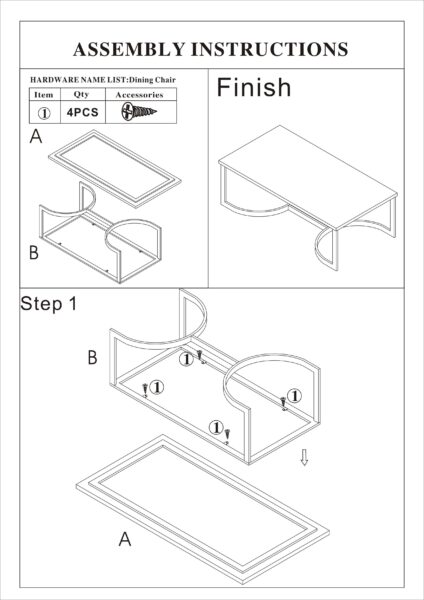 ASSEMBLY INSTRUCTIONS

HARDWARE NAME LIST:Dining Chair

| Item | Qty | Accessories |
|---|---|---|
| ① | 4PCS | |

A

B

Finish

Step 1

B

①

①

①

①

A